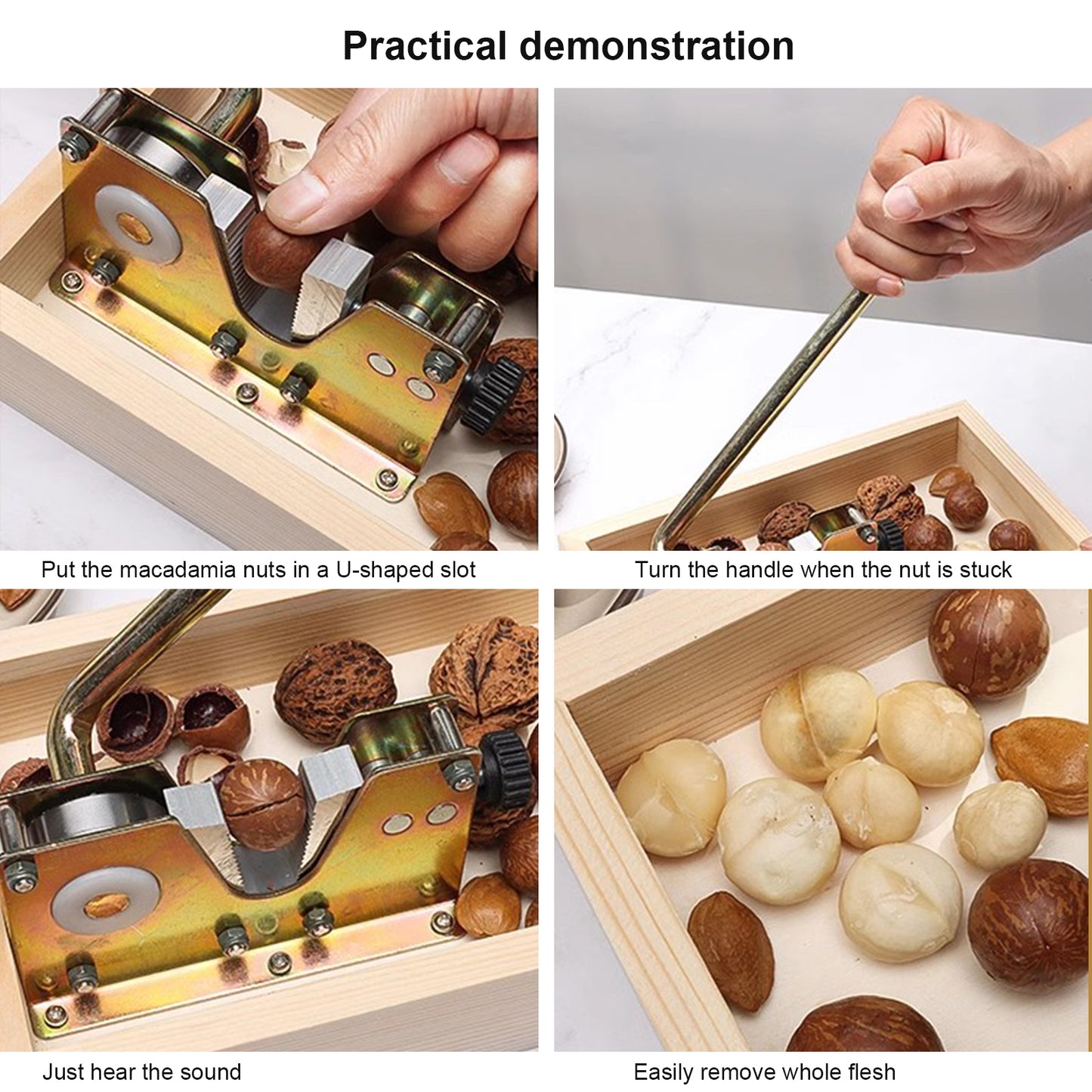 Practical demonstration

Put the macadamia nuts in a U-shaped slot

Turn the handle when the nut is stuck

Just hear the sound

Easily remove whole flesh